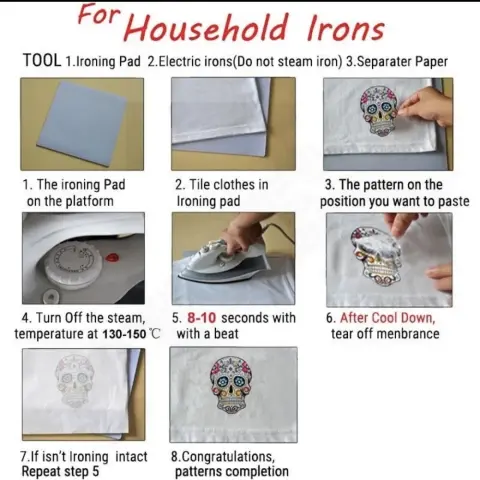 For Household Irons

TOOL 1.Ironing Pad 2.Electric irons(Do not steam iron) 3.Separater Paper

1. The ironing Pad on the platform

2. Tile clothes in Ironing pad

3. The pattern on the position you want to paste

4. Turn Off the steam, temperature at 130-150 ℃

5. 8-10 seconds with with a beat

6. After Cool Down, tear off menbrance

7.If isn't Ironing intact Repeat step 5

8.Congratulations, patterns completion