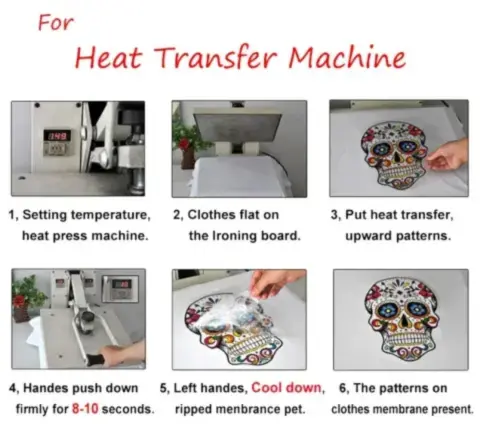 For
Heat Transfer Machine

149

1, Setting temperature, heat press machine.

2, Clothes flat on the Ironing board.

3, Put heat transfer, upward patterns.

4, Handes push down firmly for 8-10 seconds.

5, Left handes, Cool down, ripped menbrance pet.

6, The patterns on clothes membrane present.