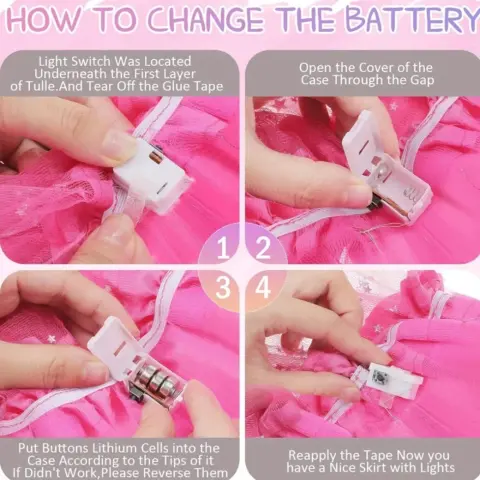 HOW TO CHANGE THE BATTERY

Light Switch Was Located Underneath the First Layer of Tulle.And Tear Off the Glue Tape

Open the Cover of the Case Through the Gap

1

2

3

4

Put Buttons Lithium Cells into the Case According to the Tips of it If Didn't Work,Please Reverse Them

Reapply the Tape Now you have a Nice Skirt with Lights