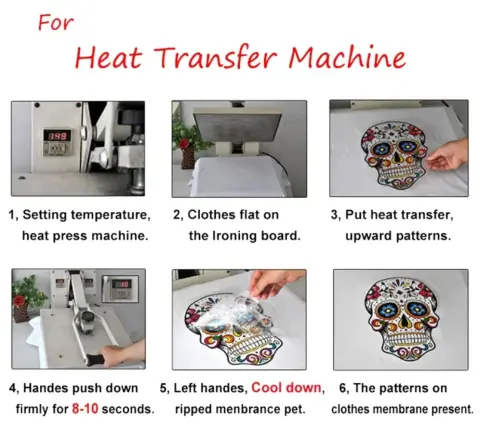 For
Heat Transfer Machine

1, Setting temperature, heat press machine.

2, Clothes flat on the Ironing board.

3, Put heat transfer, upward patterns.

4, Handes push down firmly for 8-10 seconds.

5, Left handes, Cool down, ripped menbrance pet.

6, The patterns on clothes membrane present.